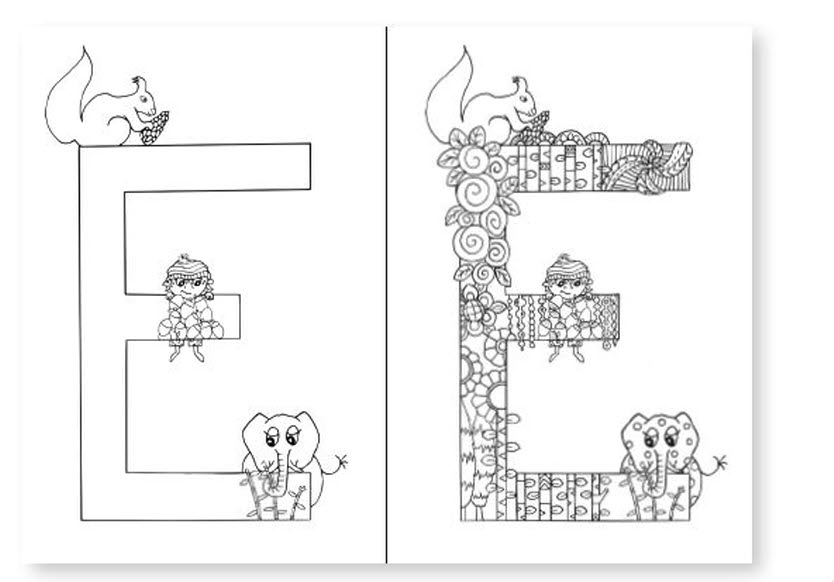 E

E