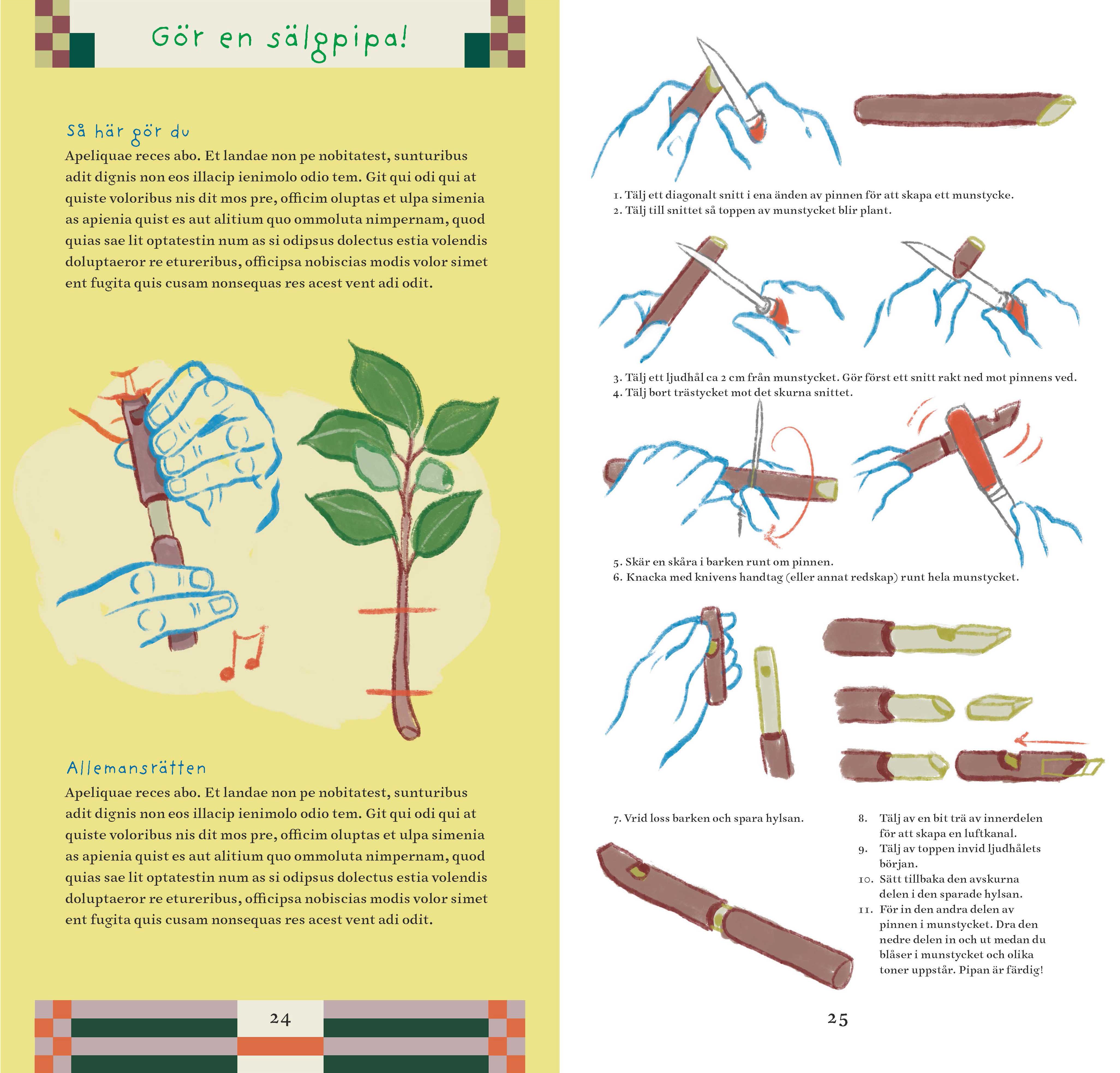 Gör en sälgpipa!

Så här gör du
Apeliquae reces abo. Et landae non pe nobitatest, sunturibus adit dignis non eos illacip ienimolo odio tem. Git qui odi qui at quiste voloribus nis dit mos pre, officim oluptas et ulpa simenia as apienia quist es aut alitium quo ommoluta nimpernam, quod quias sae lit optatestin num as si odipsus dolectus estia volendis doluptaeror re etureribus, officipsa nobiscias modis volor simet ent fugita quis cusam nonsequas res acest vent adi odit.

Allemansrätten
Apeliquae reces abo. Et landae non pe nobitatest, sunturibus adit dignis non eos illacip ienimolo odio tem. Git qui odi qui at quiste voloribus nis dit mos pre, officim oluptas et ulpa simenia as apienia quist es aut alitium quo ommoluta nimpernam, quod quias sae lit optatestin num as si odipsus dolectus estia volendis doluptaeror re etureribus, officipsa nobiscias modis volor simet ent fugita quis cusam nonsequas res acest vent adi odit.

24

1. Tälj ett diagonalt snitt i ena änden av pinnen för att skapa ett munstycke.
2. Tälj till snittet så toppen av munstycket blir plant.

3. Tälj ett ljudhål ca 2 cm från munstycket. Gör först ett snitt rakt ned mot pinnens ved.
4. Tälj bort trästycket mot det skurna snittet.

5. Skär en skåra i barken runt om pinnen.
6. Knacka med knivens handtag (eller annat redskap) runt hela munstycket.

7. Vrid loss barken och spara hylsan.

8. Tälj av en bit trä av innerdelen för att skapa en luftkanal.
9. Tälj av toppen invid ljudhålets början.
10. Sätt tillbaka den avskurna delen i den sparade hylsan.
11. För in den andra delen av pinnen i munstycket. Dra den nedre delen in och ut medan du blåser i munstycket och olika toner uppstår. Pipan är färdig!

25